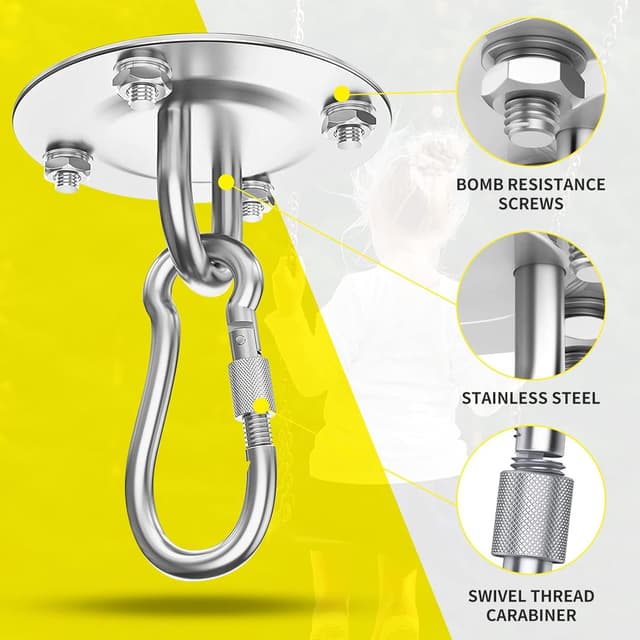 BOMB RESISTANCE SCREWS

STAINLESS STEEL

SWIVEL THREAD CARABINER