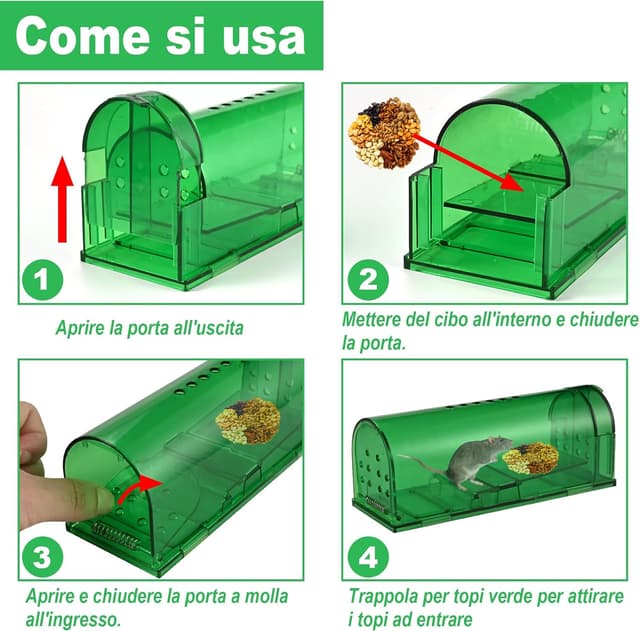 Come si usa

1

Aprire la porta all'uscita

2

Mettere del cibo all'interno e chiudere la porta.

3

Aprire e chiudere la porta a molla all'ingresso.

4

Trappola per topi verde per attirare i topi ad entrare