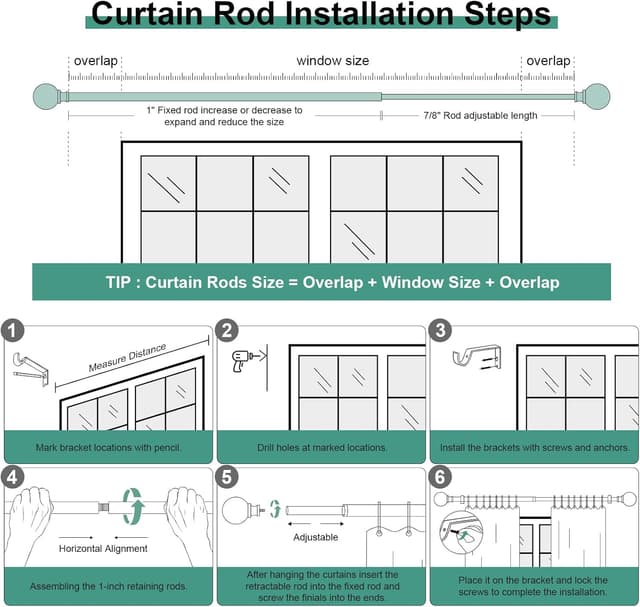 Curtain Rod Installation Steps

overlap

window size

overlap

1" Fixed rod increase or decrease to expand and reduce the size

7/8" Rod adjustable length

TIP : Curtain Rods Size = Overlap + Window Size + Overlap

1

Measure Distance

Mark bracket locations with pencil.

2

Drill holes at marked locations.

3

Install the brackets with screws and anchors.

4

Horizontal Alignment

Assembling the 1-inch retaining rods.

5

Adjustable

After hanging the curtains insert the retractable rod into the fixed rod and screw the finials into the ends.

6

Place it on the bracket and lock the screws to complete the installation.