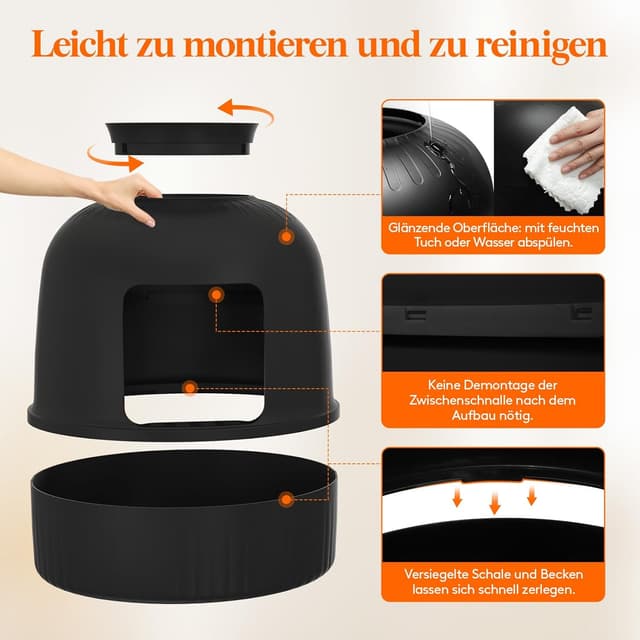 Leicht zu montieren und zu reinigen

Glänzende Oberfläche: mit feuchten Tuch oder Wasser abspülen.

Keine Demontage der Zwischenschnalle nach dem Aufbau nötig.

Versiegelte Schale und Becken lassen sich schnell zerlegen.