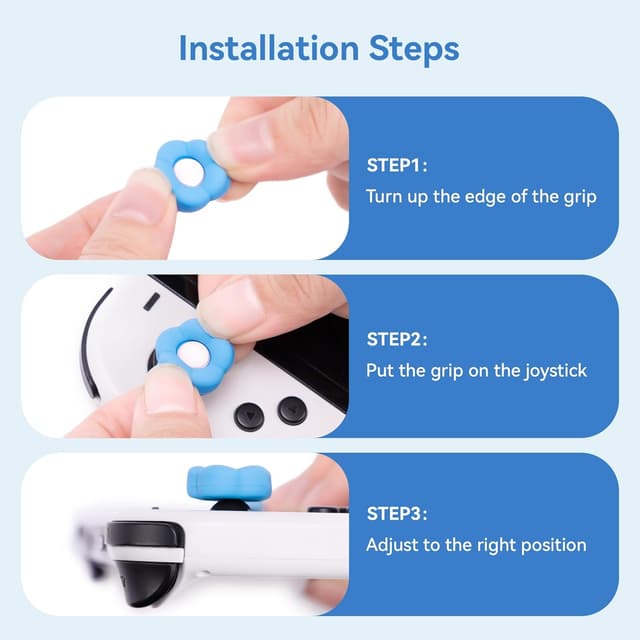 Installation Steps

STEP1:
Turn up the edge of the grip

STEP2:
Put the grip on the joystick

STEP3:
Adjust to the right position