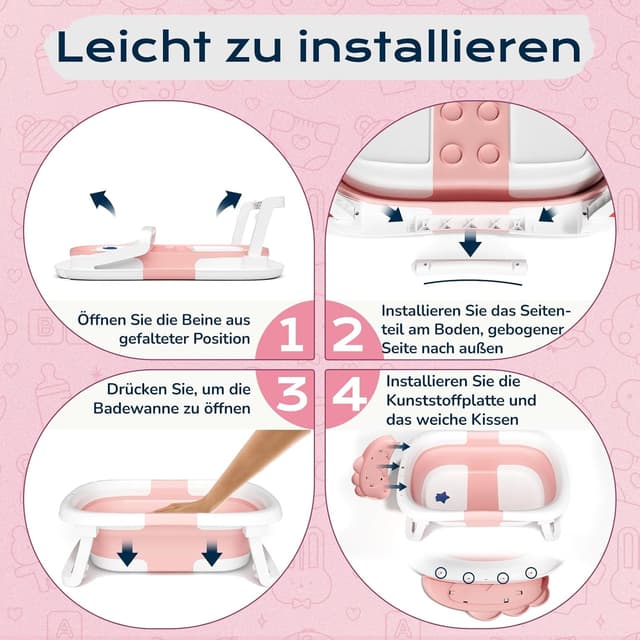 Leicht zu installieren

Öffnen Sie die Beine aus gefalteter Position

1

2

Installieren Sie das Seitenteil am Boden, gebogener Seite nach außen

Drücken Sie, um die Badewanne zu öffnen

3

4

Installieren Sie die Kunststoffplatte und das weiche Kissen