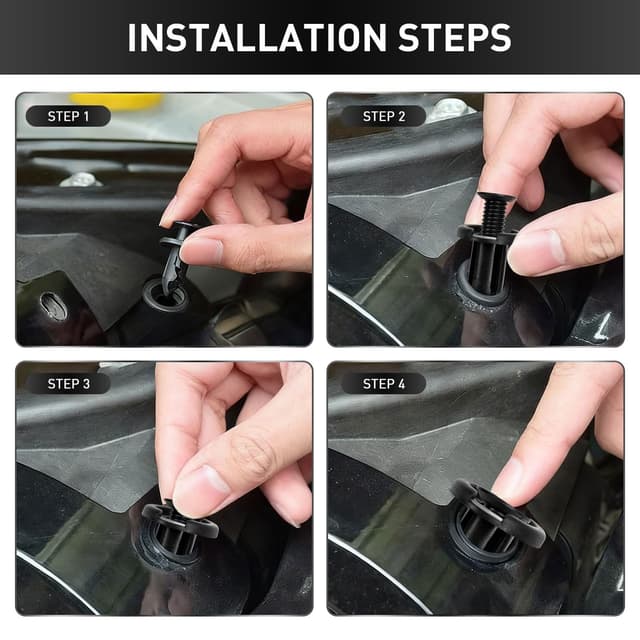 INSTALLATION STEPS

STEP 1

STEP 2

STEP 3

STEP 4