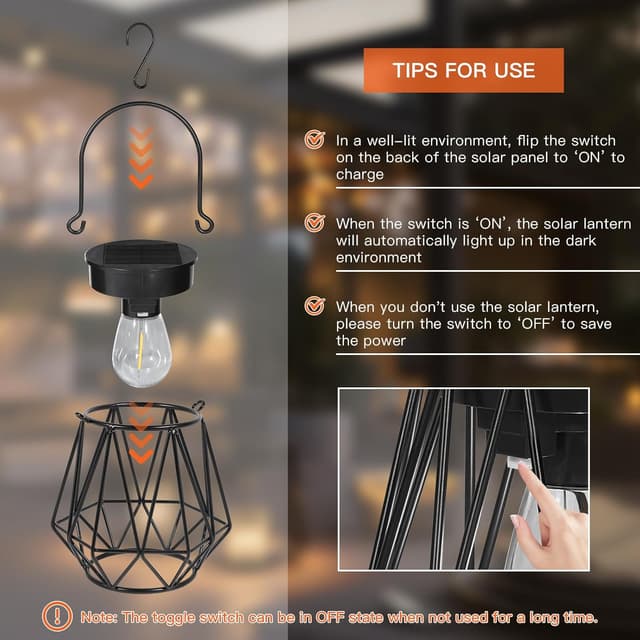 TIPS FOR USE

In a well-lit environment, flip the switch on the back of the solar panel to 'ON' to charge

When the switch is 'ON', the solar lantern will automatically light up in the dark environment

When you don't use the solar lantern, please turn the switch to 'OFF' to save the power

Note: The toggle switch can be in OFF state when not used for a long time.