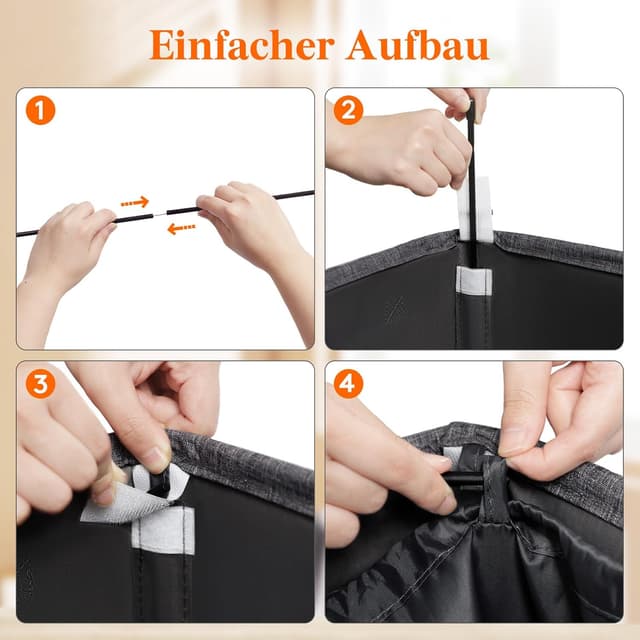 Einfacher Aufbau

1

2

3

4