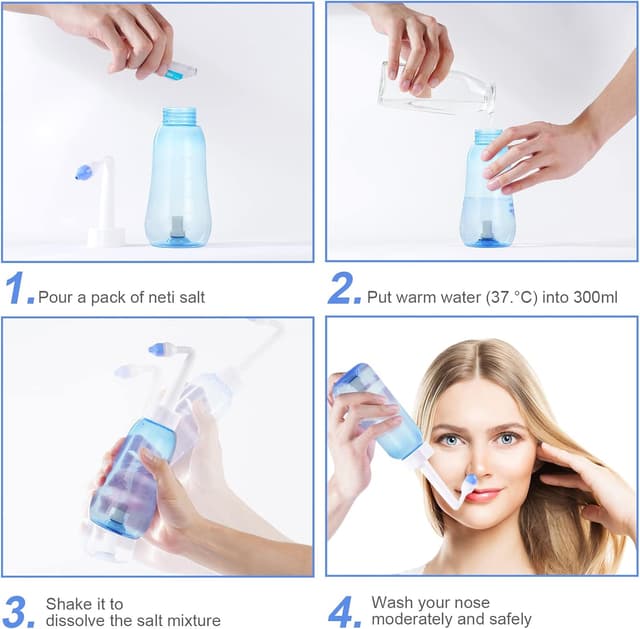 1. Pour a pack of neti salt

2. Put warm water (37.°C) into 300ml

3. Shake it to dissolve the salt mixture

4. Wash your nose moderately and safely