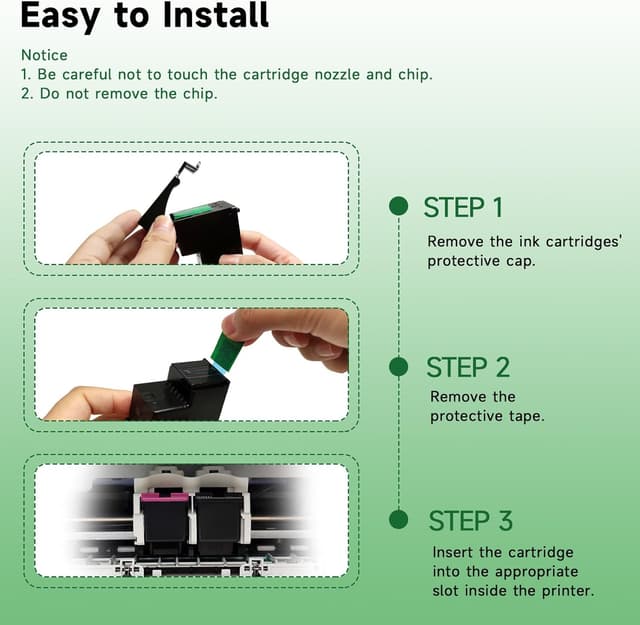 Easy to Install

Notice
1. Be careful not to touch the cartridge nozzle and chip.
2. Do not remove the chip.

STEP 1
Remove the ink cartridges' protective cap.

STEP 2
Remove the protective tape.

STEP 3
Insert the cartridge into the appropriate slot inside the printer.