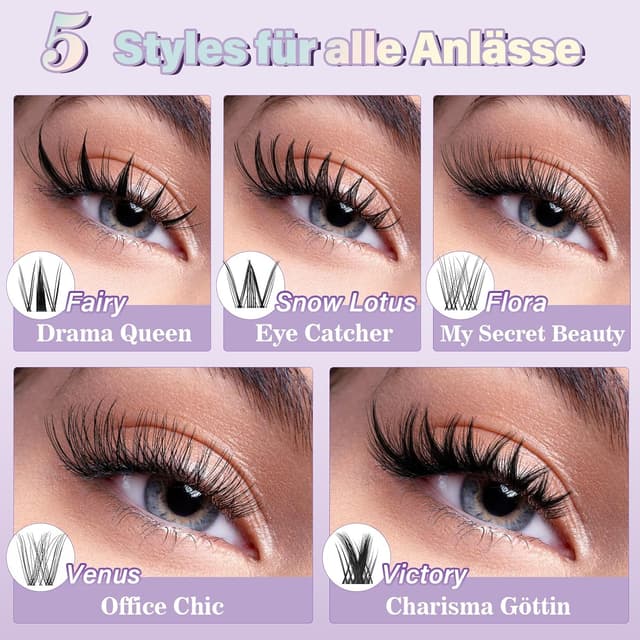 5 Styles für alle Anlässe

Fairy
Drama Queen

Snow Lotus
Eye Catcher

Flora
My Secret Beauty

Venus
Office Chic

Victory
Charisma Göttin