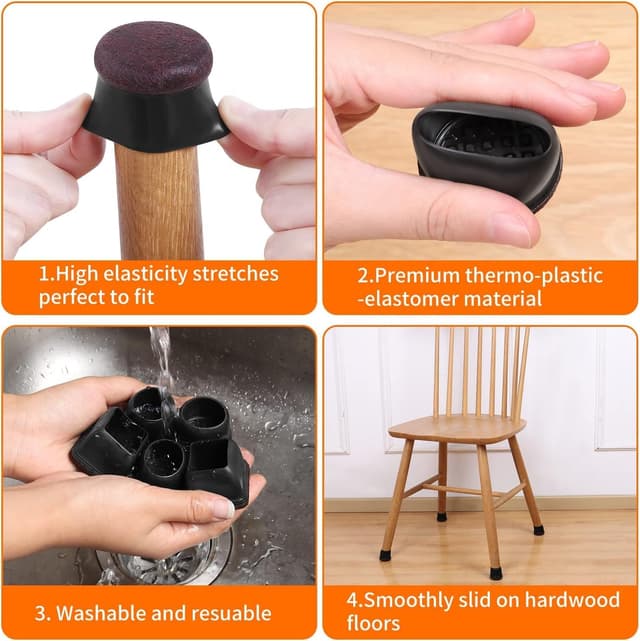 1.High elasticity stretches perfect to fit

2.Premium thermo-plastic -elastomer material

3. Washable and resuable

4.Smoothly slid on hardwood floors