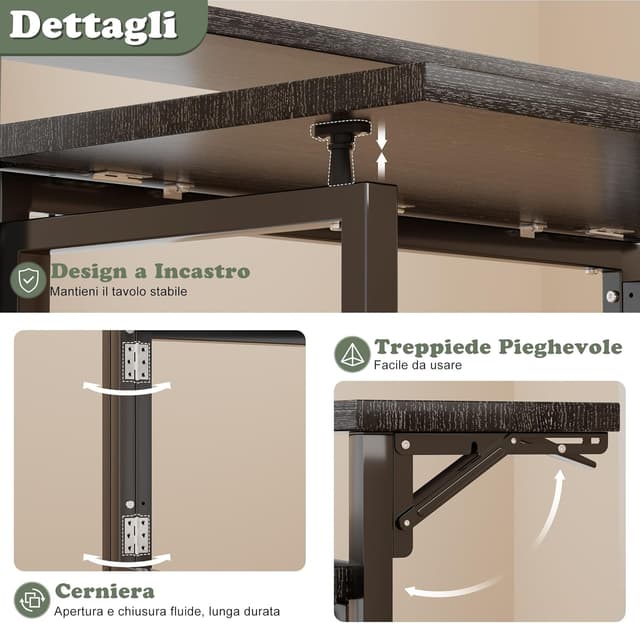 Dettagli

Design a Incastro
Mantieni il tavolo stabile

Treppiede Pieghevole
Facile da usare

Cerniera
Apertura e chiusura fluide, lunga durata