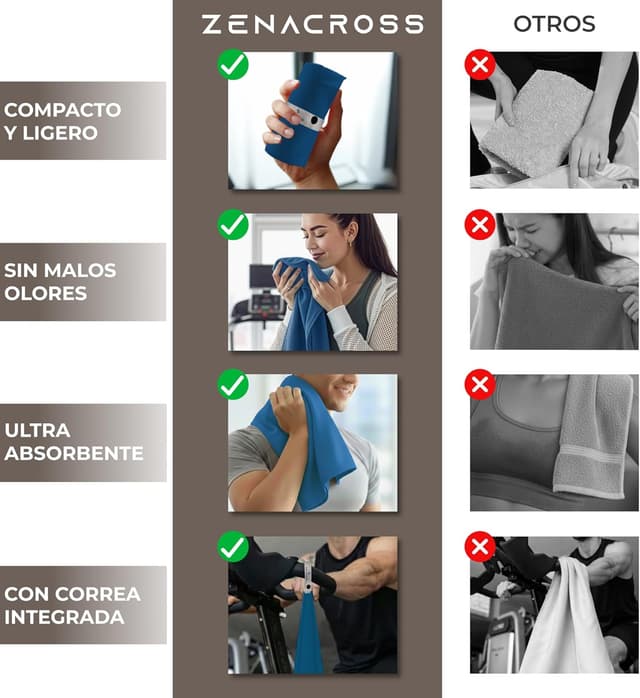 ZENACROSS

OTROS

COMPACTO Y LIGERO

SIN MALOS OLORES

ULTRA ABSORBENTE

CON CORREA INTEGRADA