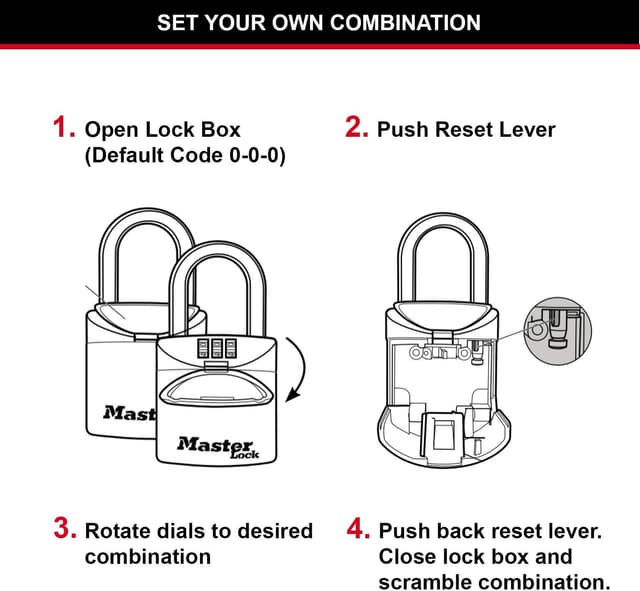 SET YOUR OWN COMBINATION

1. Open Lock Box (Default Code 0-0-0)

2. Push Reset Lever

Mast

Master Lock

3. Rotate dials to desired combination

4. Push back reset lever. Close lock box and scramble combination.