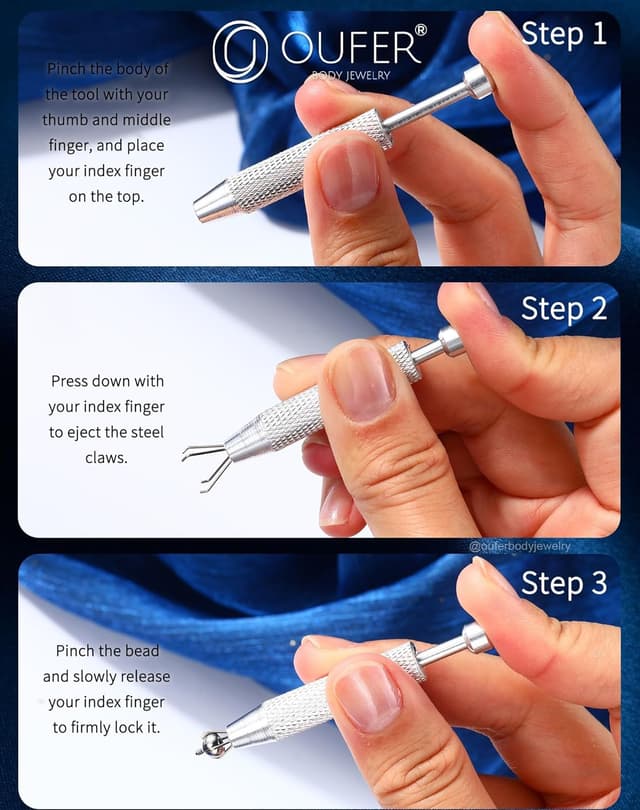 OUFER®
BODY JEWELRY

Step 1

Pinch the body of the tool with your thumb and middle finger, and place your index finger on the top.

Step 2

Press down with your index finger to eject the steel claws.

@ouferbodyjewelry

Step 3

Pinch the bead and slowly release your index finger to firmly lock it.