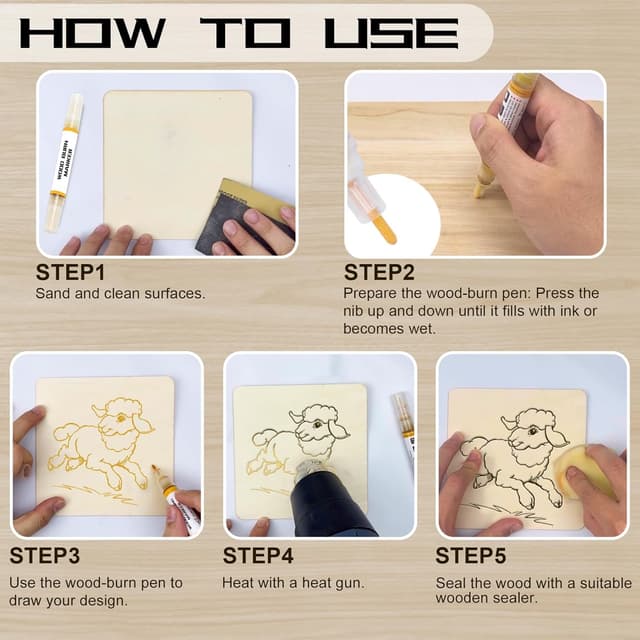 HOW TO USE

WOOD BURN MARKER

STEP1
Sand and clean surfaces.

STEP2
Prepare the wood-burn pen: Press the nib up and down until it fills with ink or becomes wet.

STEP3
Use the wood-burn pen to draw your design.

STEP4
Heat with a heat gun.

STEP5
Seal the wood with a suitable wooden sealer.