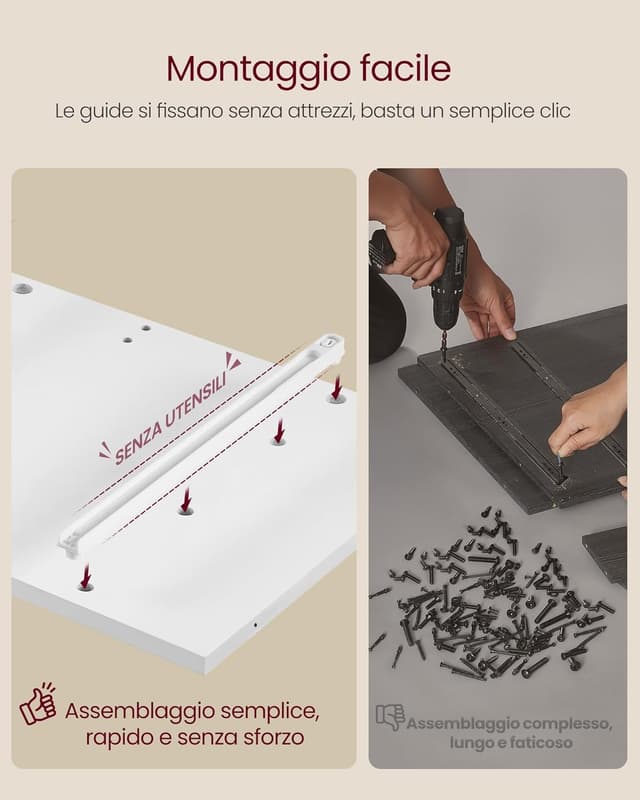 Montaggio facile

Le guide si fissano senza attrezzi, basta un semplice clic

SENZA UTENSILI

Assemblaggio semplice, rapido e senza sforzo

Assemblaggio complesso, lungo e faticoso