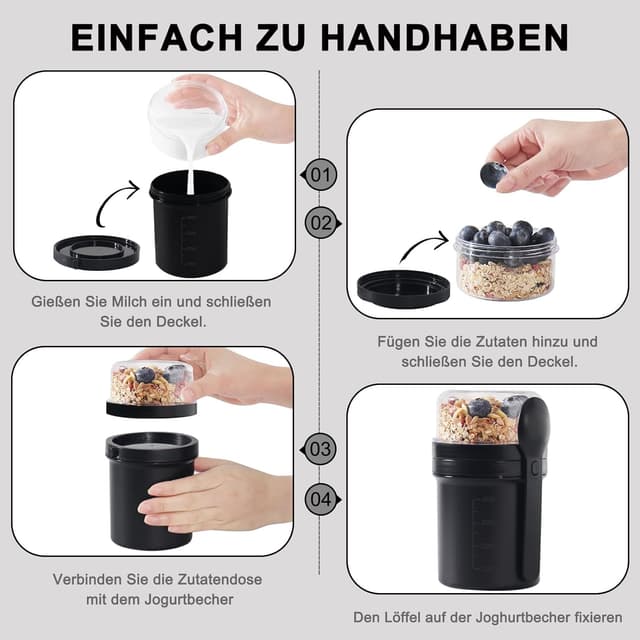 EINFACH ZU HANDHABEN

01

Gießen Sie Milch ein und schließen Sie den Deckel.

02

Fügen Sie die Zutaten hinzu und schließen Sie den Deckel.

03

Verbinden Sie die Zutatendose mit dem Jogurtbecher

04

Den Löffel auf der Joghurtbecher fixieren