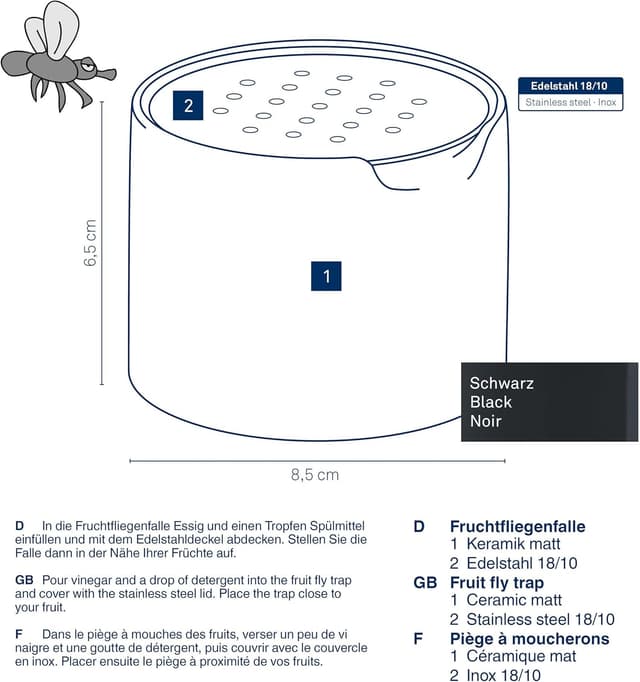 2

Edelstahl 18/10
Stainless steel · Inox

6,5 cm

1

Schwarz
Black
Noir

8,5 cm

D In die Fruchtfliegenfalle Essig und einen Tropfen Spülmittel einfüllen und mit dem Edelstahldeckel abdecken. Stellen Sie die Falle dann in der Nähe Ihrer Früchte auf.

GB Pour vinegar and a drop of detergent into the fruit fly trap and cover with the stainless steel lid. Place the trap close to your fruit.

F Dans le piège à mouches des fruits, verser un peu de vi naigre et une goutte de détergent, puis couvrir avec le couvercle en inox. Placer ensuite le piège à proximité de vos fruits.

D Fruchtfliegenfalle
1 Keramik matt
2 Edelstahl 18/10
GB Fruit fly trap
1 Ceramic matt
2 Stainless steel 18/10
F Piège à moucherons
1 Céramique mat
2 Inox 18/10