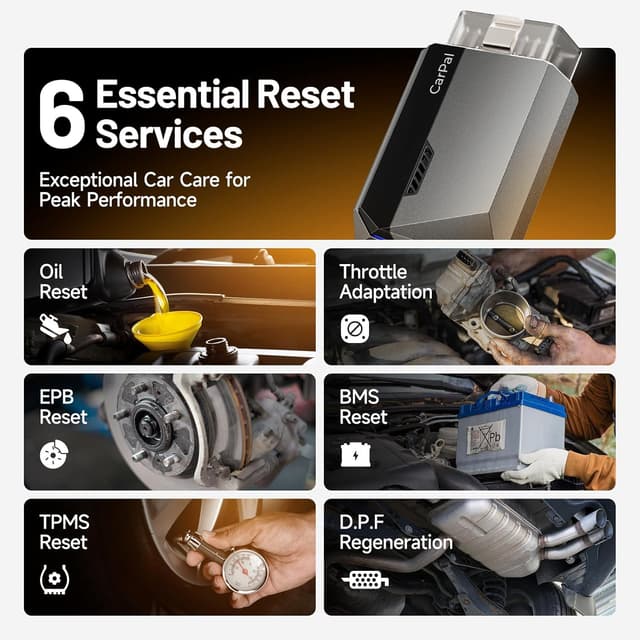 6 Essential Reset Services

Exceptional Car Care for Peak Performance

CarPal

Oil Reset

Throttle Adaptation

EPB Reset

BMS Reset

Pb

TPMS Reset

D.P.F Regeneration