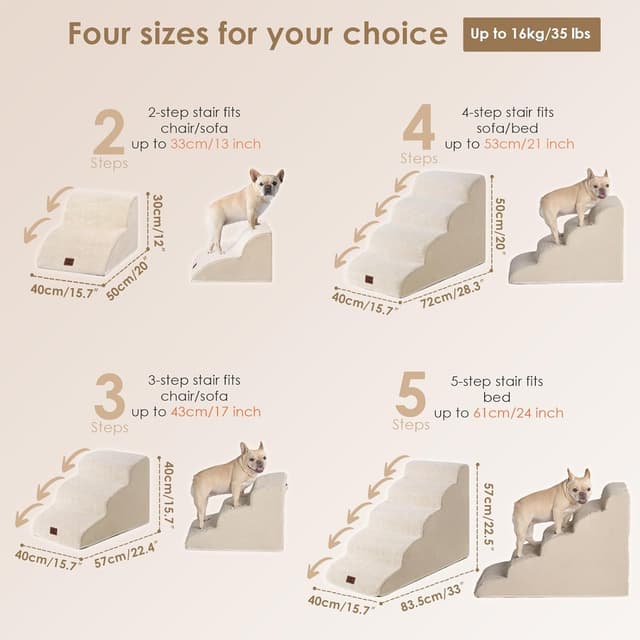 Four sizes for your choice

Up to 16kg/35 lbs

2 Steps

2-step stair fits chair/sofa up to 33cm/13 inch

30cm/12"

40cm/15.7"

50cm/20"

4 Steps

4-step stair fits sofa/bed up to 53cm/21 inch

50cm/20"

40cm/15.7"

72cm/28.3"

3 Steps

3-step stair fits chair/sofa up to 43cm/17 inch

40cm/15.7"

40cm/15.7"

57cm/22.4"

5 Steps

5-step stair fits bed up to 61cm/24 inch

57cm/22.5"

40cm/15.7"

83.5cm/33"