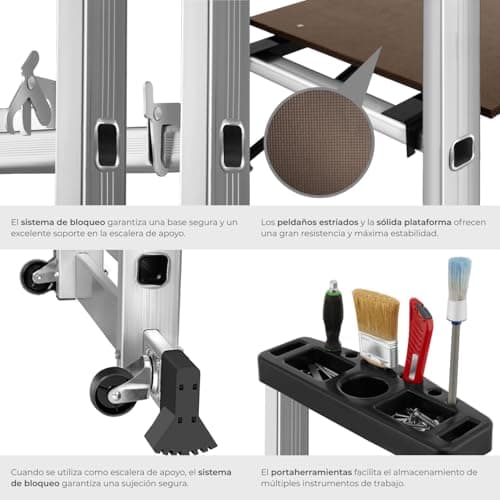 El sistema de bloqueo garantiza una base segura y un excelente soporte en la escalera de apoyo.

Los peldaños estriados y la sólida plataforma ofrecen una gran resistencia y máxima estabilidad.

Cuando se utiliza como escalera de apoyo, el sistema de bloqueo garantiza una sujeción segura.

El portaherramientas facilita el almacenamiento de múltiples instrumentos de trabajo.