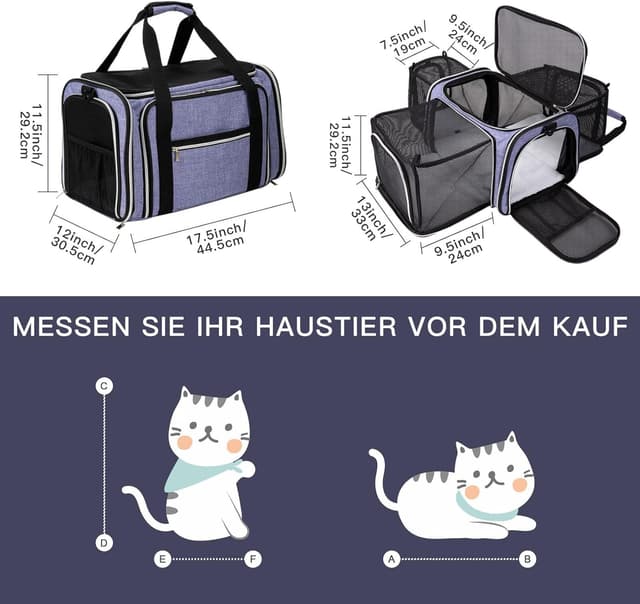 11.5inch/ 29.2cm

12inch/ 30.5cm

17.5inch/ 44.5cm

7.5inch/ 19cm

9.5inch/ 24cm

11.5inch/ 29.2cm

13inch/ 33cm

9.5inch/ 24cm

MESSEN SIE IHR HAUSTIER VOR DEM KAUF

C

D

E

F

A

B