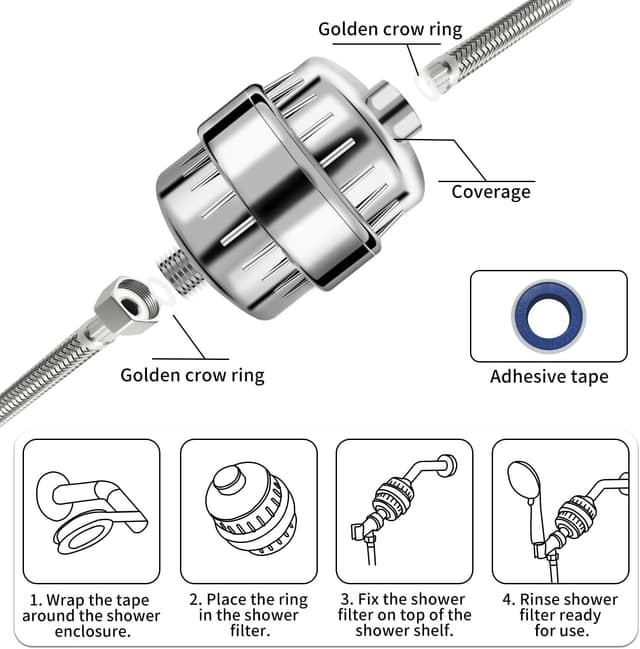 Golden crow ring

Coverage

Golden crow ring

Adhesive tape

1. Wrap the tape around the shower enclosure.

2. Place the ring in the shower filter.

3. Fix the shower filter on top of the shower shelf.

4. Rinse shower filter ready for use.