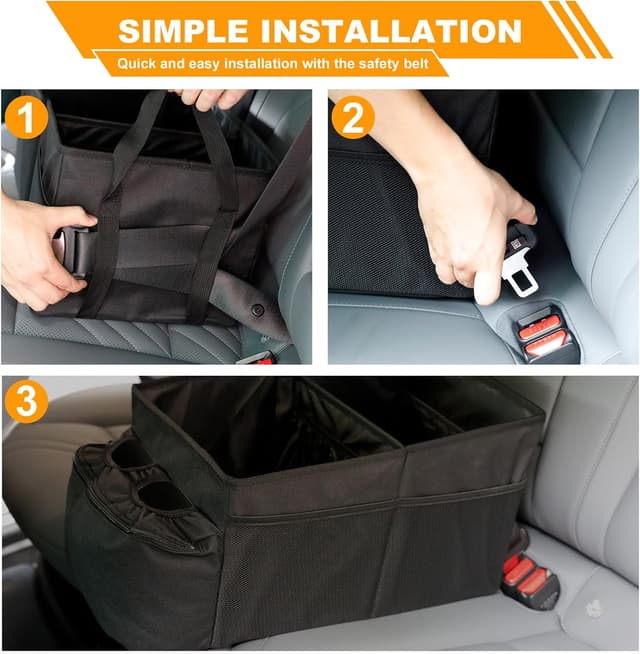 SIMPLE INSTALLATION
Quick and easy installation with the safety belt

1

2

3