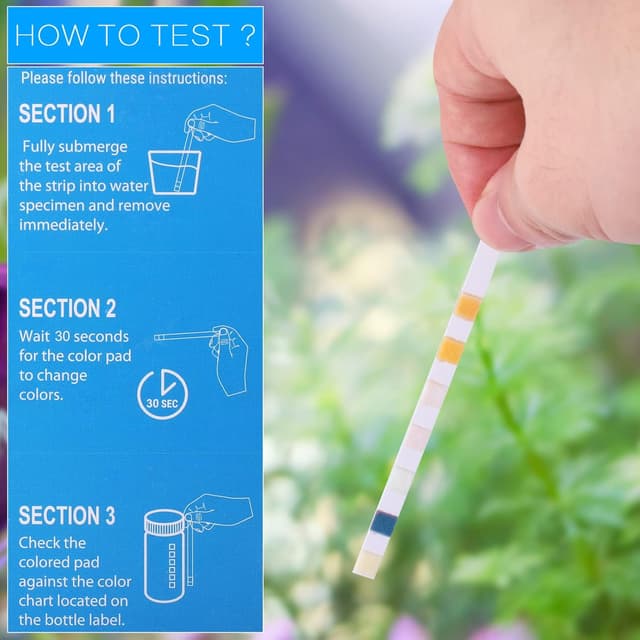 HOW TO TEST ?

Please follow these instructions:

SECTION 1

Fully submerge the test area of the strip into water specimen and remove immediately.

SECTION 2

Wait 30 seconds for the color pad to change colors.

30 SEC

SECTION 3

Check the colored pad against the color chart located on the bottle label.