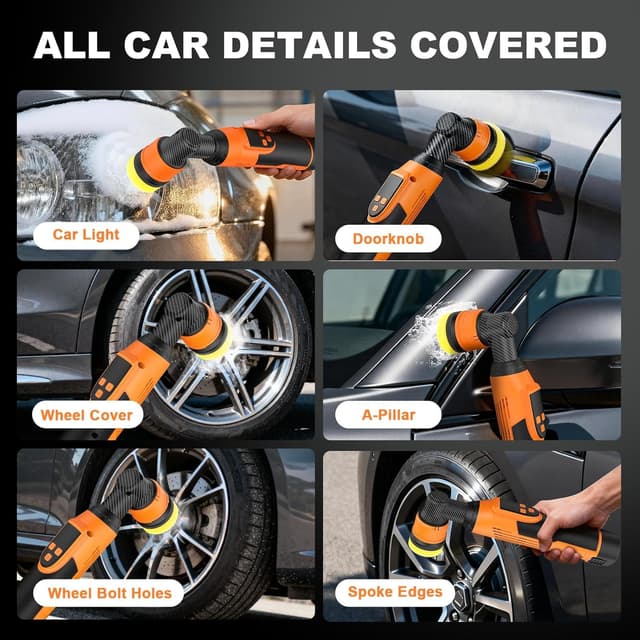 ALL CAR DETAILS COVERED

Car Light

Doorknob

Wheel Cover

A-Pillar

Wheel Bolt Holes

Spoke Edges