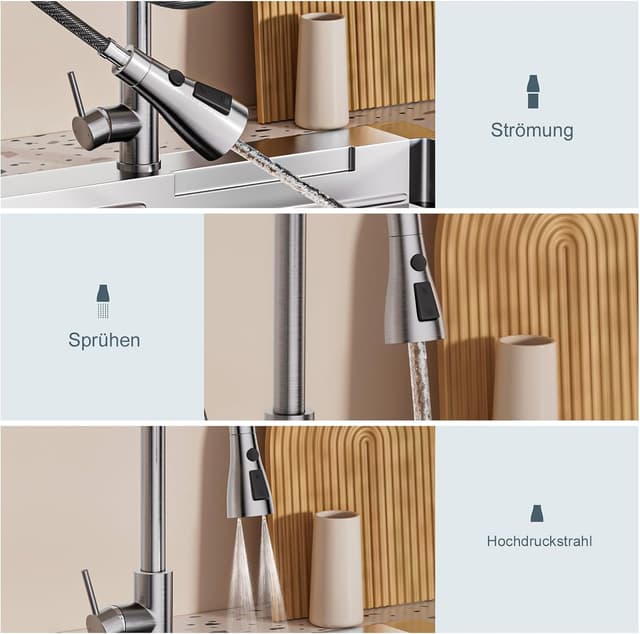 Strömung

Sprühen

Hochdruckstrahl