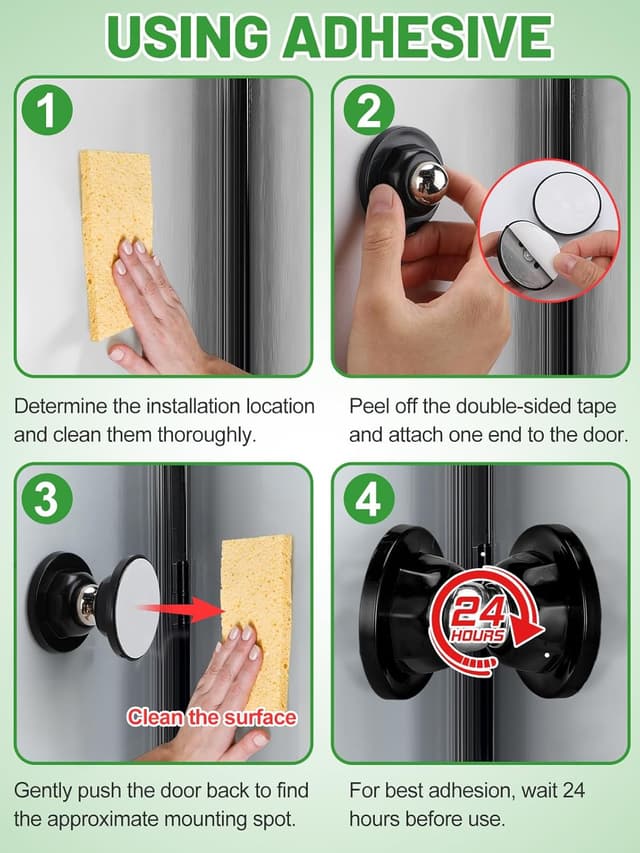 USING ADHESIVE

1

Determine the installation location and clean them thoroughly.

2

Peel off the double-sided tape and attach one end to the door.

3

Clean the surface

Gently push the door back to find the approximate mounting spot.

4

24 HOURS

For best adhesion, wait 24 hours before use.