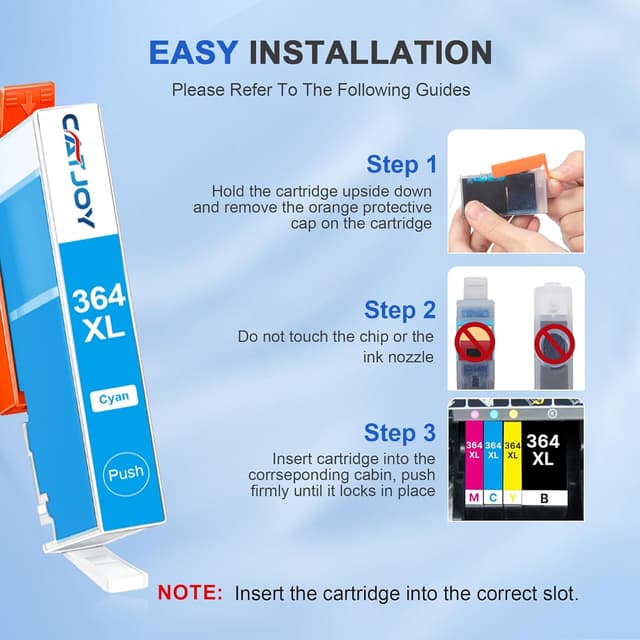 EASY INSTALLATION

Please Refer To The Following Guides

CATJOY

364 XL

Cyan

Push

Step 1

Hold the cartridge upside down and remove the orange protective cap on the cartridge

Step 2

Do not touch the chip or the ink nozzle

Step 3

Insert cartridge into the corrseponding cabin, push firmly until it locks in place

364 XL

364 XL

364 XL

364 XL

M

C

Y

B

NOTE: Insert the cartridge into the correct slot.