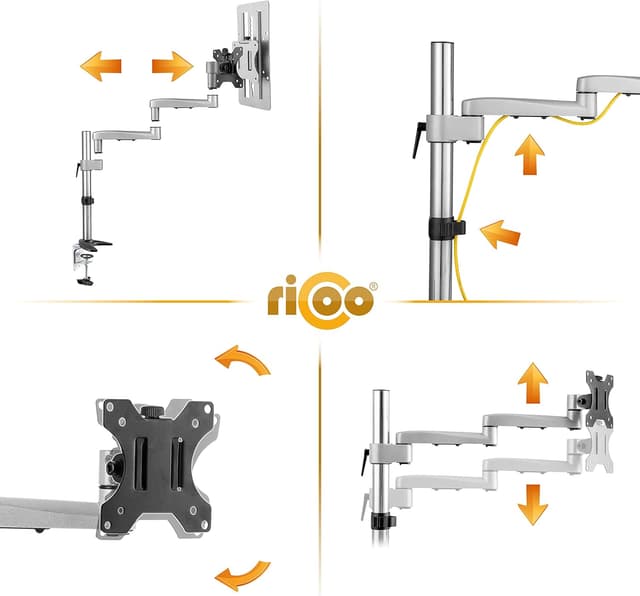 ricoo®