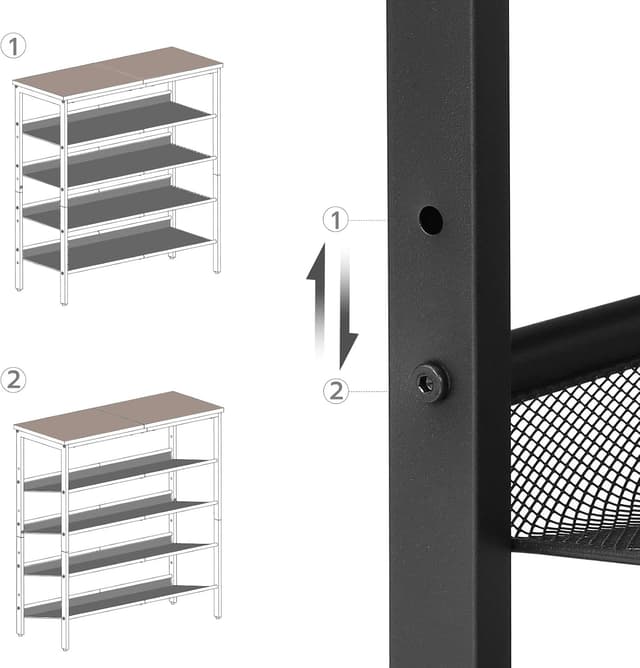 1

2

1

2