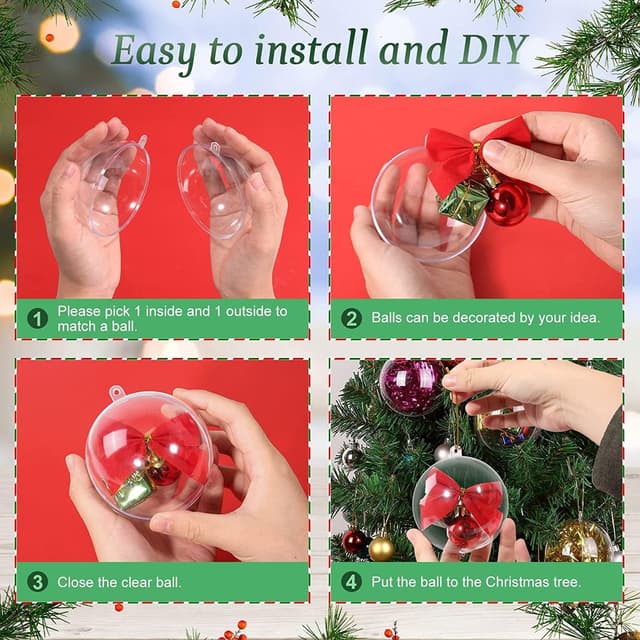 Easy to install and DIY

1 Please pick 1 inside and 1 outside to match a ball.

2 Balls can be decorated by your idea.

3 Close the clear ball.

4 Put the ball to the Christmas tree.