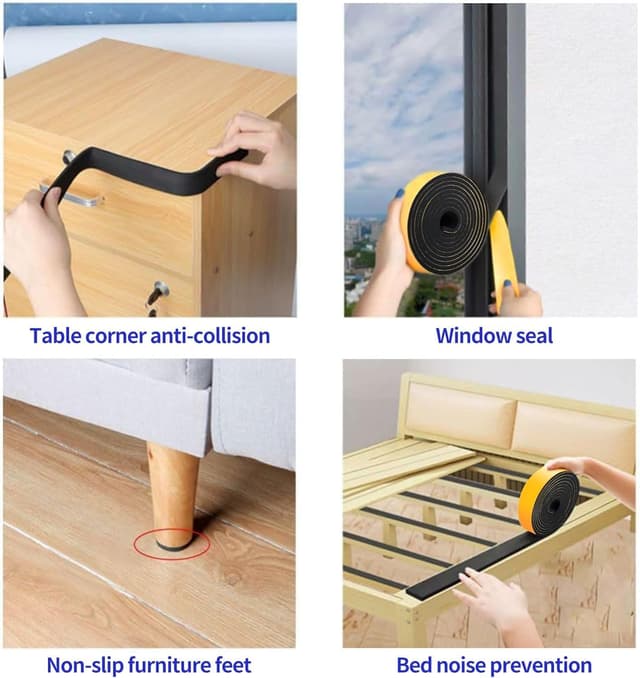 Table corner anti-collision

Window seal

Non-slip furniture feet

Bed noise prevention