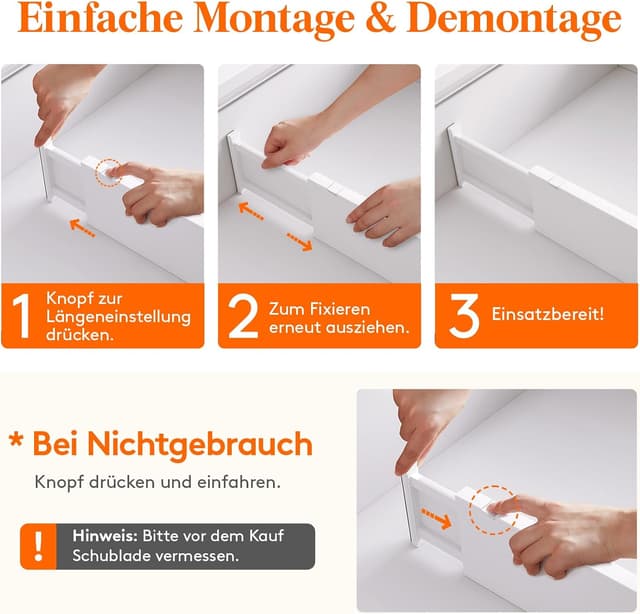 Einfache Montage & Demontage

1 Knopf zur Längeneinstellung drücken.

2 Zum Fixieren erneut ausziehen.

3 Einsatzbereit!

* Bei Nichtgebrauch

Knopf drücken und einfahren.

! Hinweis: Bitte vor dem Kauf Schublade vermessen.