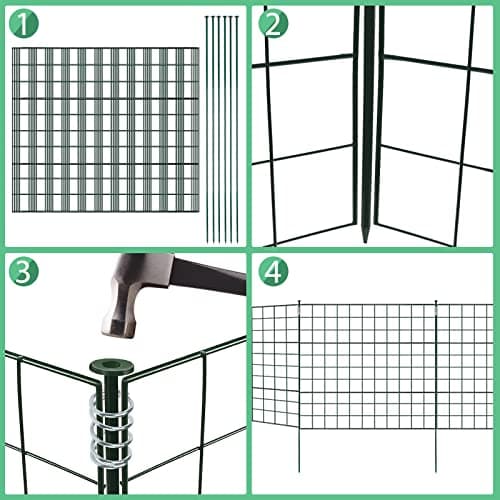 1

2

3

4