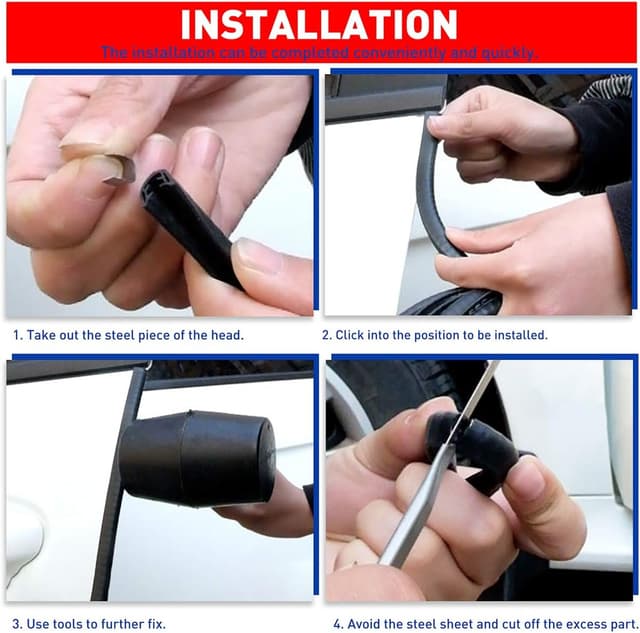 INSTALLATION

The installation can be completed conveniently and quickly.

1. Take out the steel piece of the head.

2. Click into the position to be installed.

3. Use tools to further fix.

4. Avoid the steel sheet and cut off the excess part.