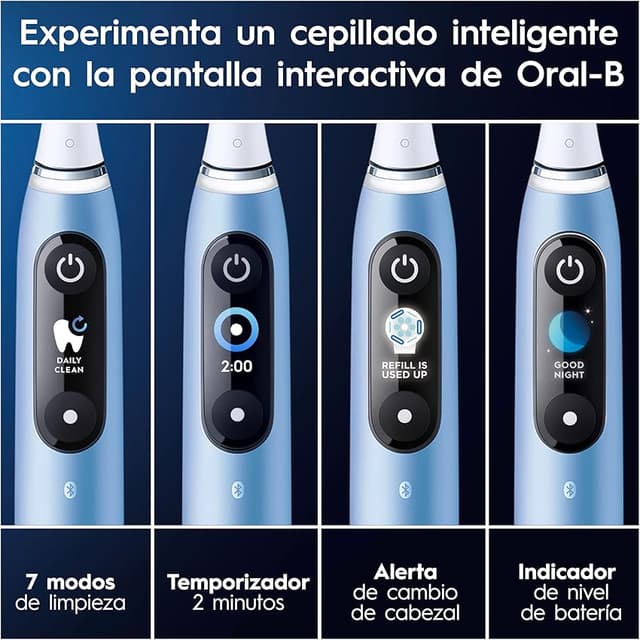 Experimenta un cepillado inteligente con la pantalla interactiva de Oral-B

DAILY CLEAN

2:00

REFILL IS USED UP

GOOD NIGHT

7 modos de limpieza

Temporizador 2 minutos

Alerta de cambio de cabezal

Indicador de nivel de batería