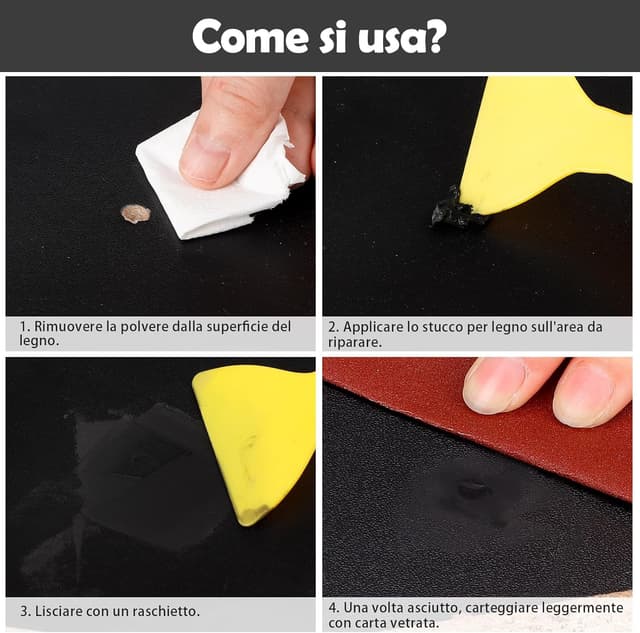 Come si usa?

1. Rimuovere la polvere dalla superficie del legno.

2. Applicare lo stucco per legno sull'area da riparare.

3. Lisciare con un raschietto.

4. Una volta asciutto, carteggiare leggermente con carta vetrata.