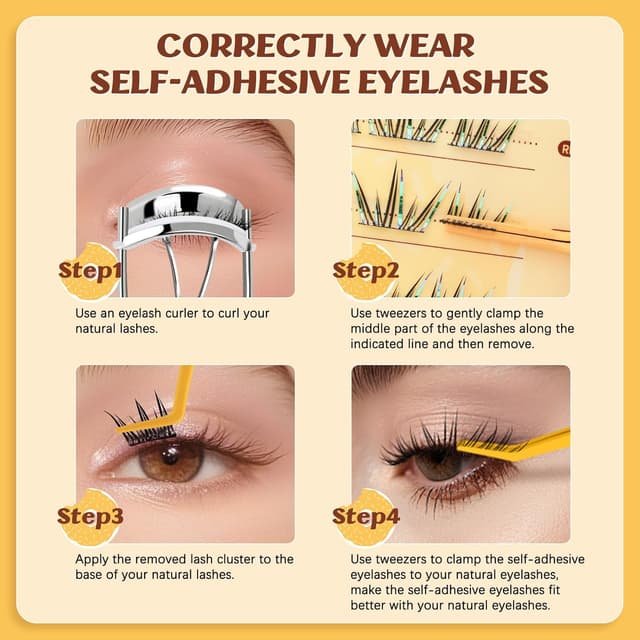 CORRECTLY WEAR
SELF-ADHESIVE EYELASHES

Step1

Use an eyelash curler to curl your natural lashes.

Step2

Use tweezers to gently clamp the middle part of the eyelashes along the indicated line and then remove.

Step3

Apply the removed lash cluster to the base of your natural lashes.

Step4

Use tweezers to clamp the self-adhesive eyelashes to your natural eyelashes, make the self-adhesive eyelashes fit better with your natural eyelashes.