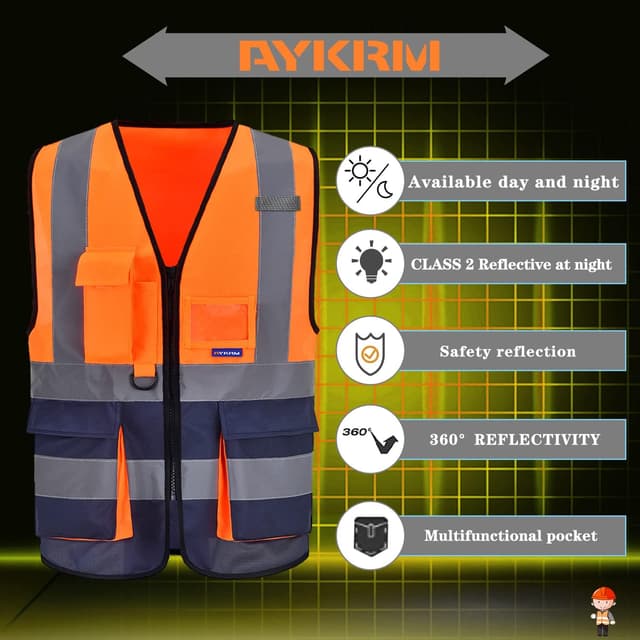 AYKRM

AYKRM

Available day and night

CLASS 2 Reflective at night

Safety reflection

360°

360° REFLECTIVITY

Multifunctional pocket