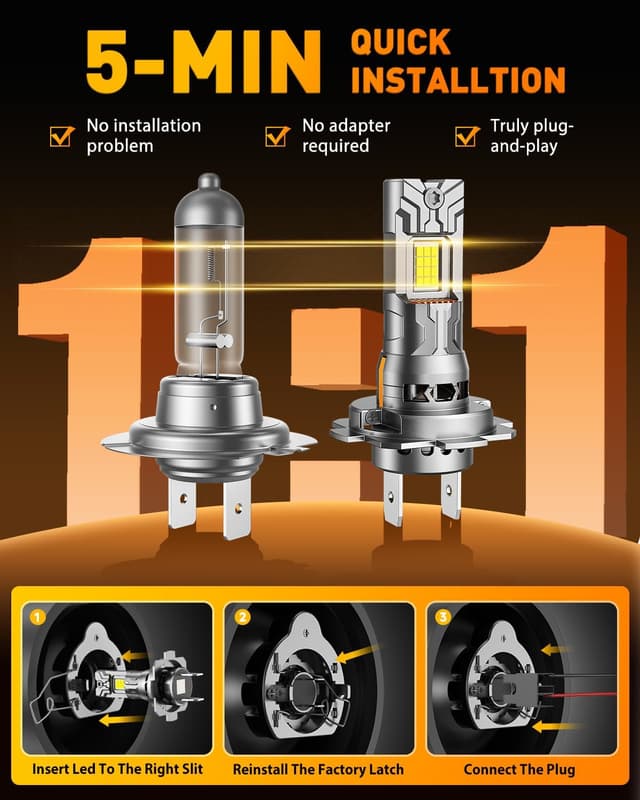 5-MIN QUICK INSTALLTION

No installation problem

No adapter required

Truly plug-and-play

1:1

1
Insert Led To The Right Slit

2
Reinstall The Factory Latch

3
Connect The Plug