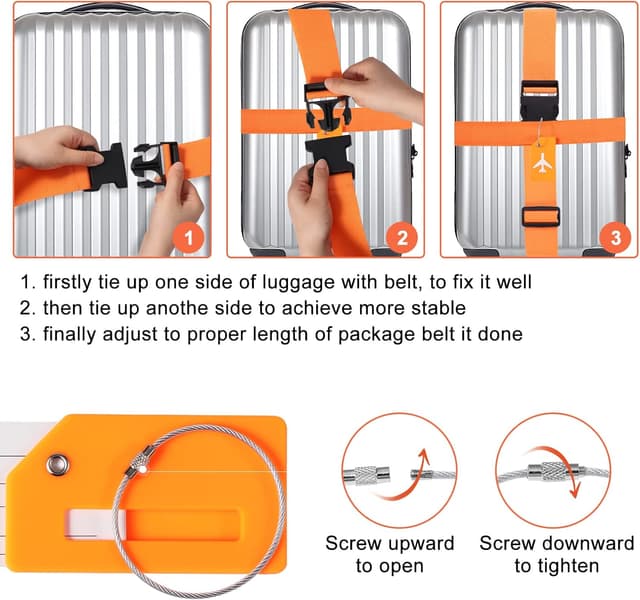 1

2

3

1. firstly tie up one side of luggage with belt, to fix it well
2. then tie up anothe side to achieve more stable
3. finally adjust to proper length of package belt it done

Screw upward to open

Screw downward to tighten