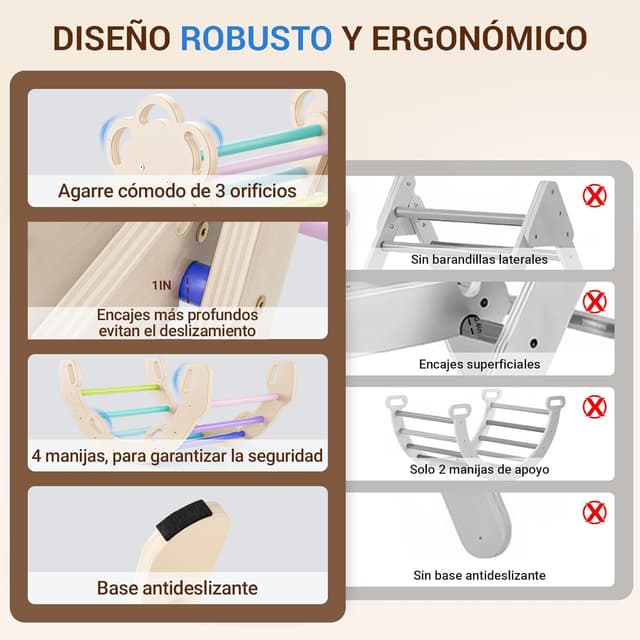 DISEÑO ROBUSTO Y ERGONÓMICO

Agarre cómodo de 3 orificios

1IN

Encajes más profundos evitan el deslizamiento

4 manijas, para garantizar la seguridad

Base antideslizante

Sin barandillas laterales

0.4in

Encajes superficiales

Solo 2 manijas de apoyo

Sin base antideslizante