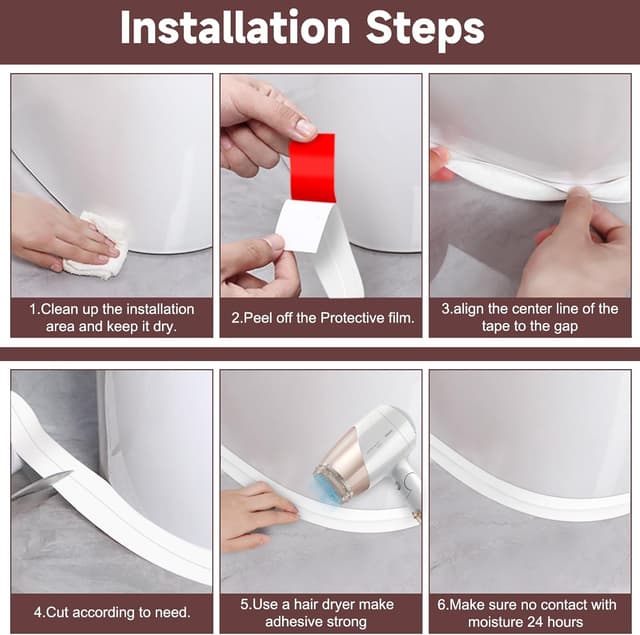 Installation Steps

1.Clean up the installation area and keep it dry.

2.Peel off the Protective film.

3.align the center line of the tape to the gap

4.Cut according to need.

5.Use a hair dryer make adhesive strong

6.Make sure no contact with moisture 24 hours