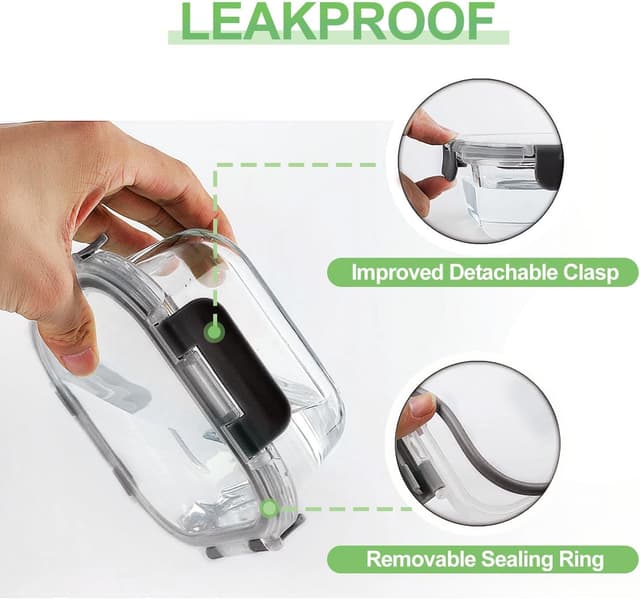 LEAKPROOF

Improved Detachable Clasp

Removable Sealing Ring