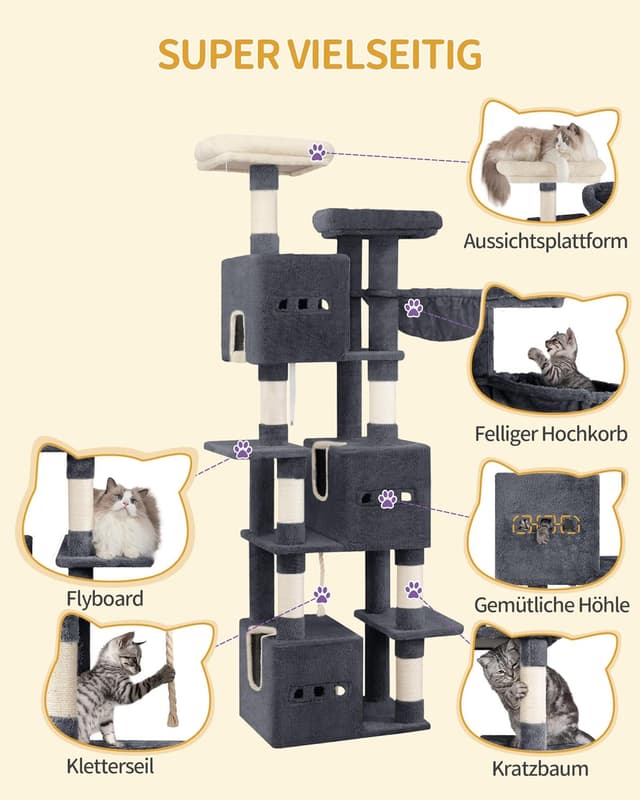 SUPER VIELSEITIG

Aussichtsplattform

Felliger Hochkorb

Flyboard

Gemütliche Höhle

Kletterseil

Kratzbaum