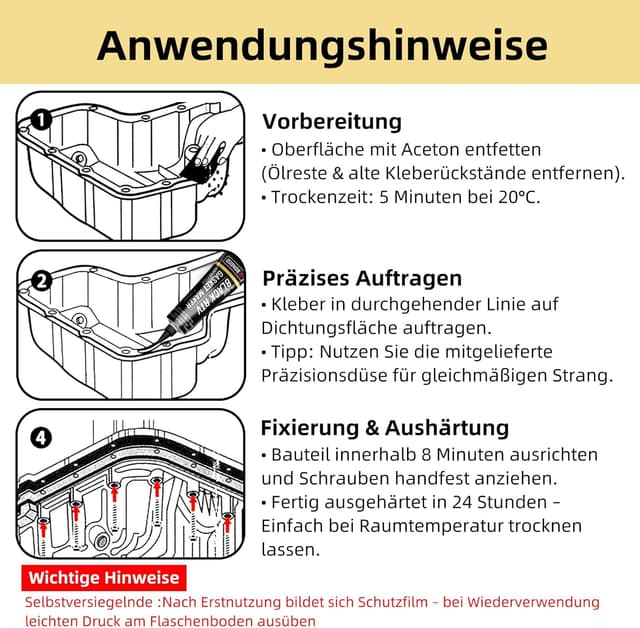 Anwendungshinweise

1

Vorbereitung
• Oberfläche mit Aceton entfetten (Ölreste & alte Kleberückstände entfernen).
• Trockenzeit: 5 Minuten bei 20°C.

2

BLACK RTV GASKET MAKER

Präzises Auftragen
• Kleber in durchgehender Linie auf Dichtungsfläche auftragen.
• Tipp: Nutzen Sie die mitgelieferte Präzisionsdüse für gleichmäßigen Strang.

4

Fixierung & Aushärtung
• Bauteil innerhalb 8 Minuten ausrichten und Schrauben handfest anziehen.
• Fertig ausgehärtet in 24 Stunden – Einfach bei Raumtemperatur trocknen lassen.

Wichtige Hinweise
Selbstversiegelnde :Nach Erstnutzung bildet sich Schutzfilm – bei Wiederverwendung leichten Druck am Flaschenboden ausüben